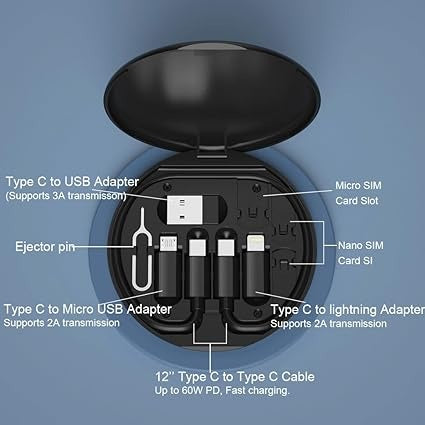 Type C to USB Adapter
(Supports 3A transmisson)

Micro SIM
Card Slot

Ejector pin

Nano SIM
Card Sl

Type C to Micro USB Adapter
Supports 2A transmission

Type C to lightning Adapter
Supports 2A transmission

12'' Type C to Type C Cable
Up to 60W PD, Fast charging.